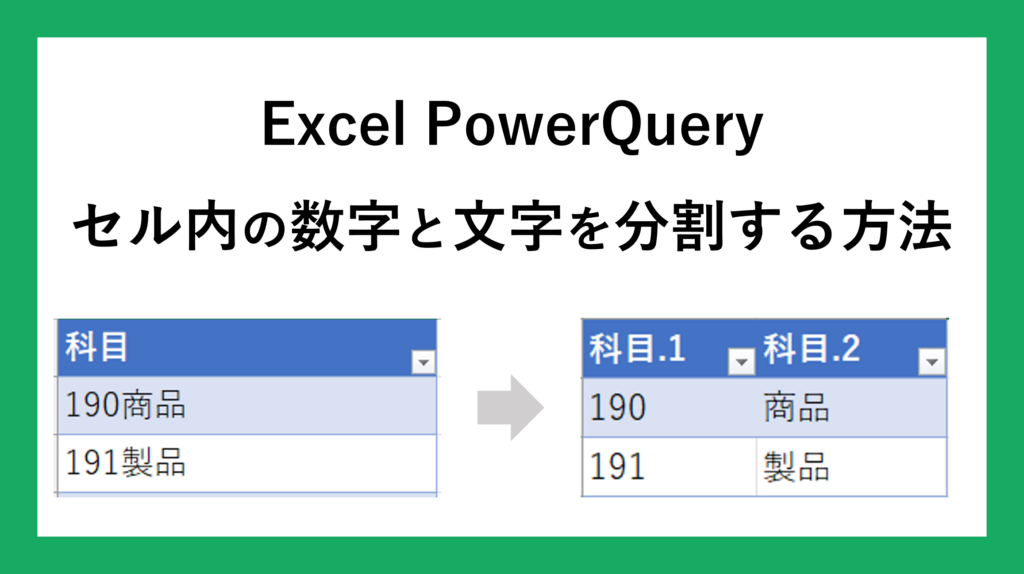 Excel PowerQuery
セル内の数字と文字を分割する方法

| 科目 |
|---|
| 190商品 |
| 191製品 |

| 科目.1 | 科目.2 |
|---|---|
| 190 | 商品 |
| 191 | 製品 |